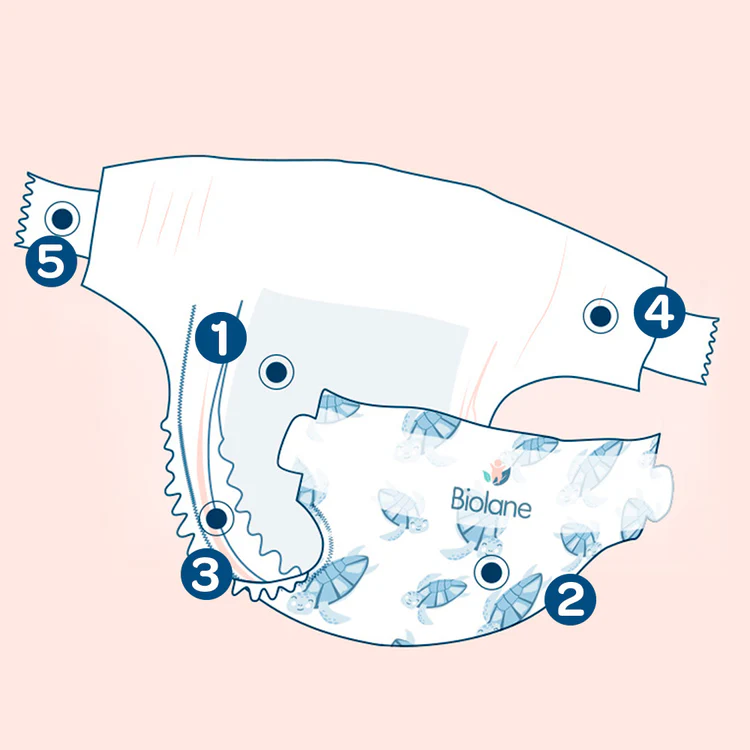 5
4
1
Biolane
3
2